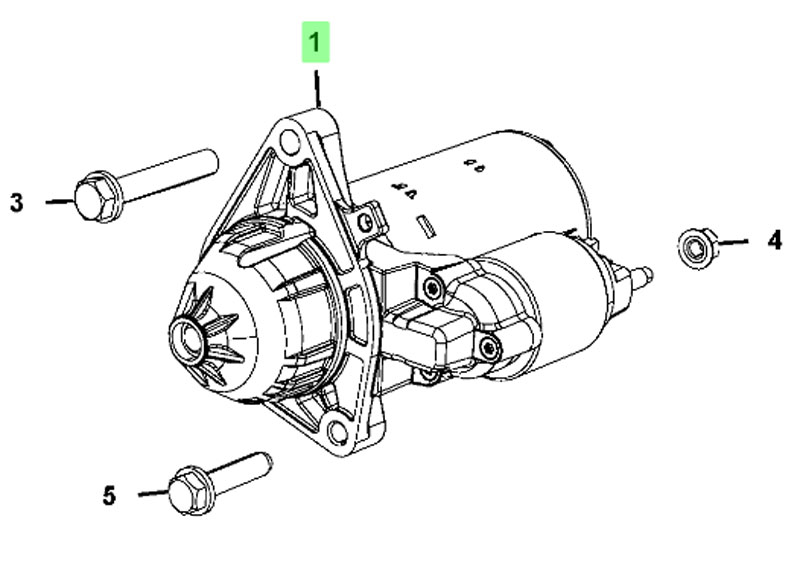 1
3
4
5