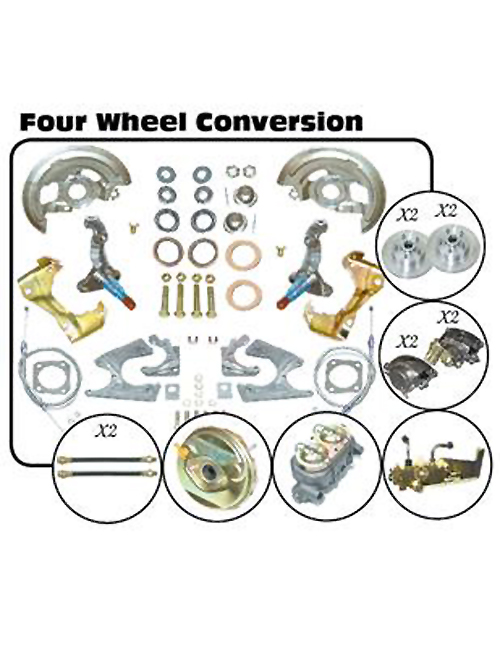 Four Wheel Conversion

X2 X2

X2 X2

X2