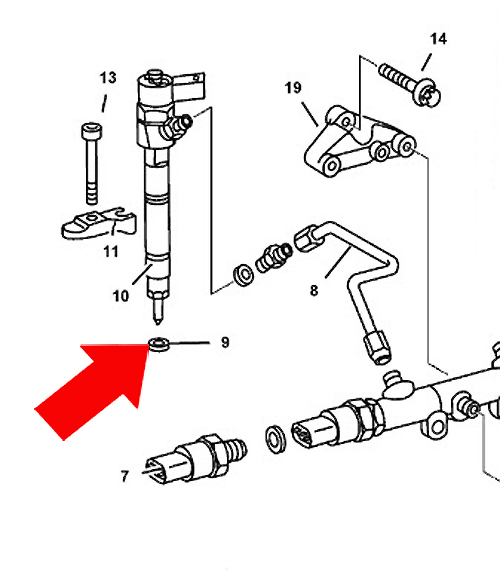 14
13
19
11
10
8
9
7